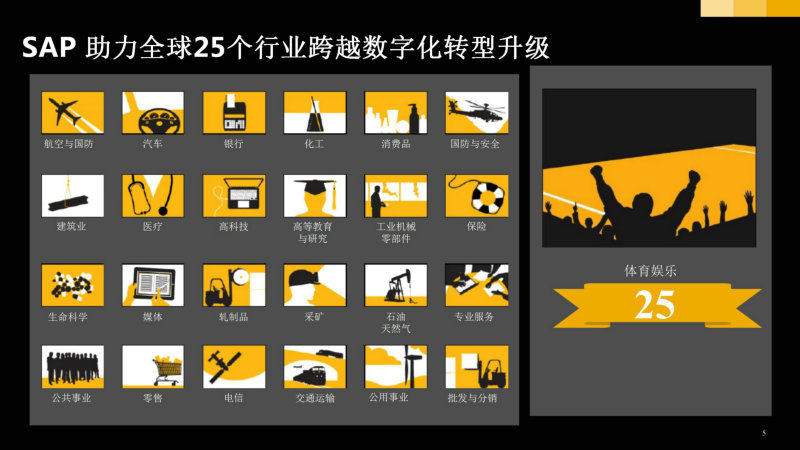 SAP 助力全球25个行业跨越数字化转型升级

航空与国防
汽车
银行
化工
消费品
国防与安全

建筑业
医疗
高科技
高等教育与研究
工业机械零部件
保险

生命科学
媒体
轧制品
采矿
石油天然气
专业服务

公共事业
零售
电信
交通运输
公用事业
批发与分销

体育娱乐
25

5